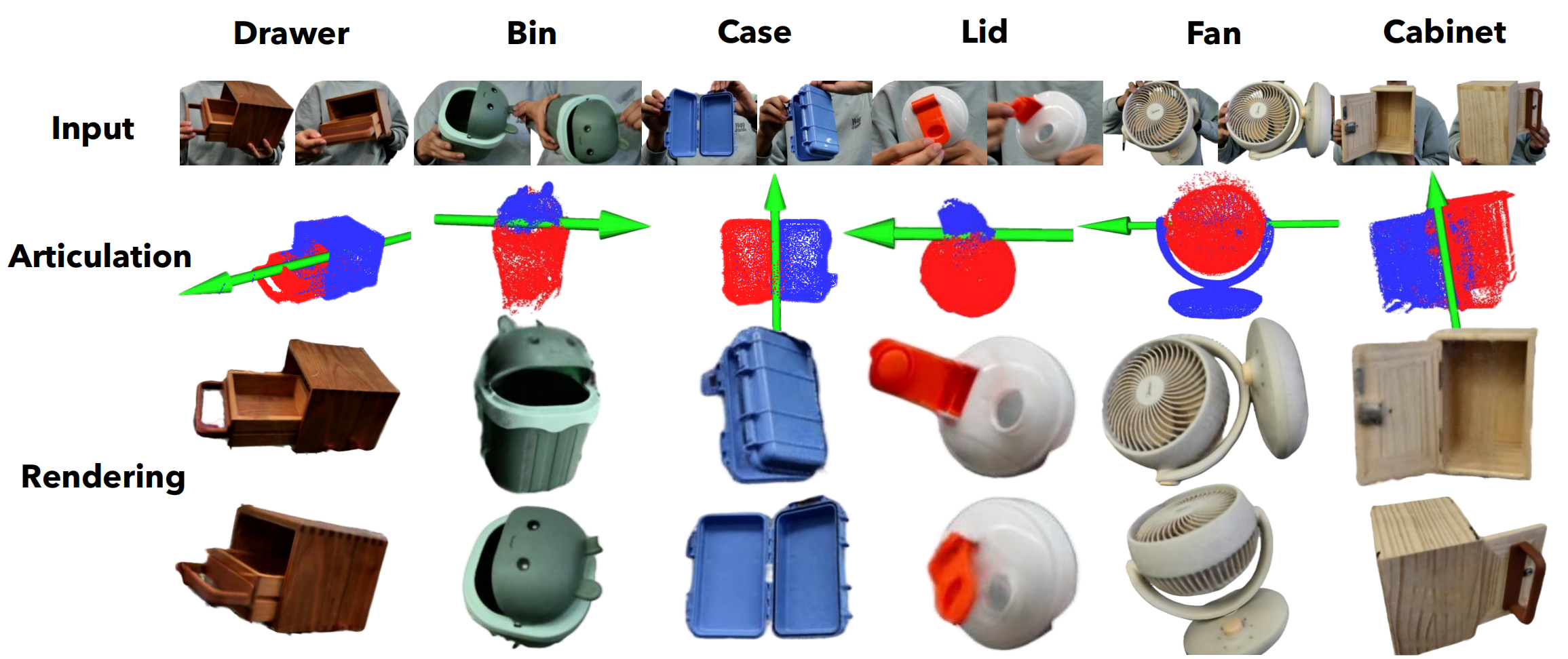 Drawer Bin Case Lid Fan Cabinet

Input

Articulation

Rendering